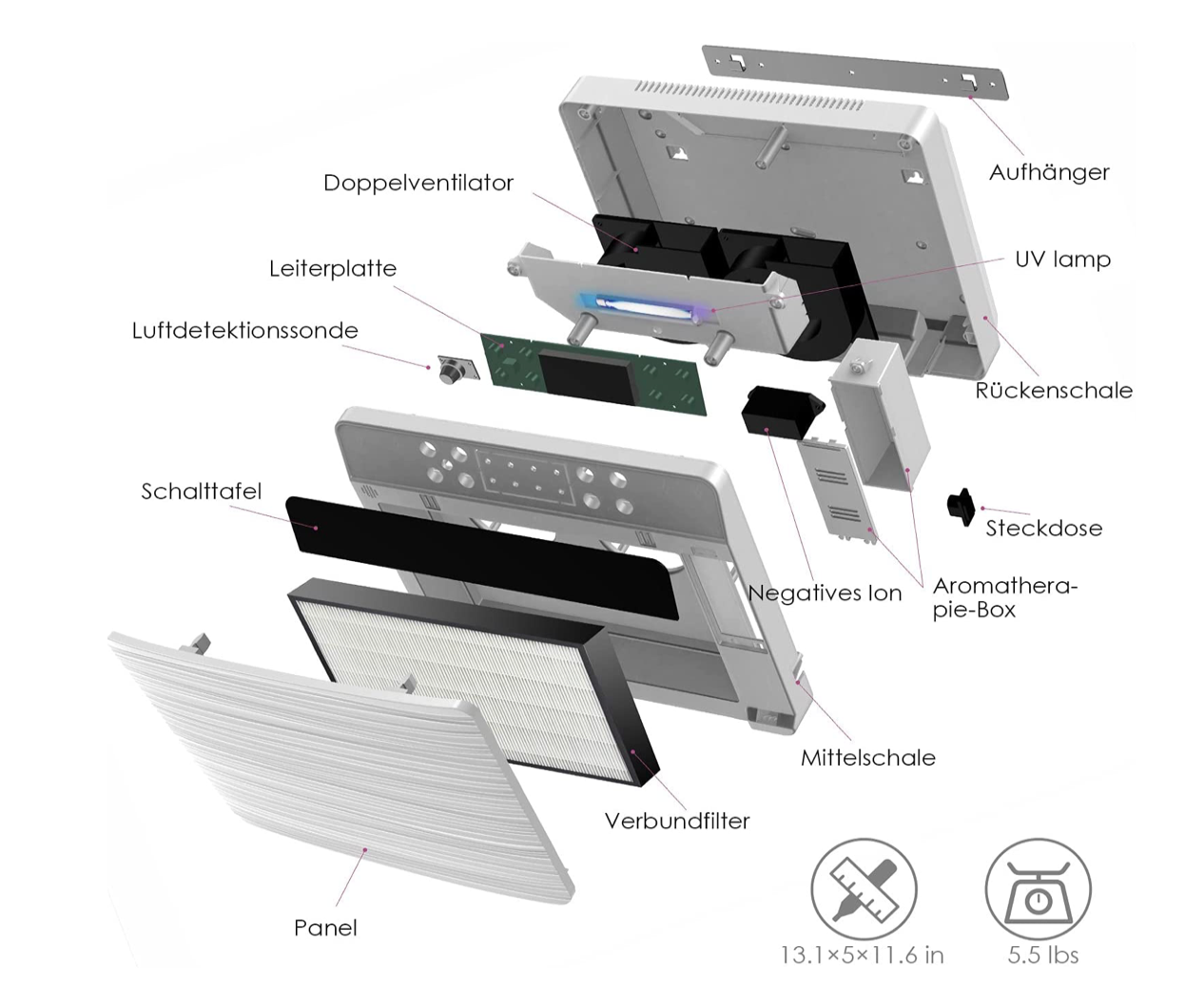 Aufhänger

Doppelventilator

UV lamp

Leiterplatte

Luftdetektionssonde

Rückenschale

Schalttafel

Steckdose

Negatives Ion

Aromatherapie-Box

Mittelschale

Verbundfilter

Panel

13.1×5×11.6 in

5.5 lbs