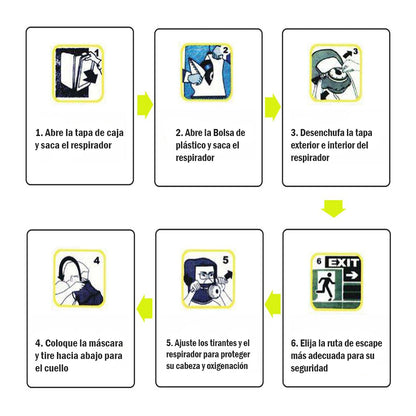 1

1. Abre la tapa de caja y saca el respirador

2

2. Abre la Bolsa de plástico y saca el respirador

3

3. Desenchufa la tapa exterior e interior del respirador

6 EXIT

6. Elija la ruta de escape más adecuada para su seguridad

5

5. Ajuste los tirantes y el respirador para proteger su cabeza y oxigenación

4

4. Coloque la máscara y tire hacia abajo para el cuello