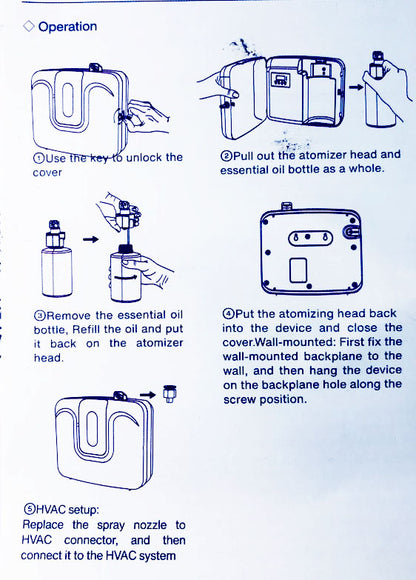 ◇ Operation

①Use the key to unlock the cover

②Pull out the atomizer head and essential oil bottle as a whole.

③Remove the essential oil bottle, Refill the oil and put it back on the atomizer head.

④Put the atomizing head back into the device and close the cover.Wall-mounted: First fix the wall-mounted backplane to the wall, and then hang the device on the backplane hole along the screw position.

⑤HVAC setup:
Replace the spray nozzle to HVAC connector, and then connect it to the HVAC system